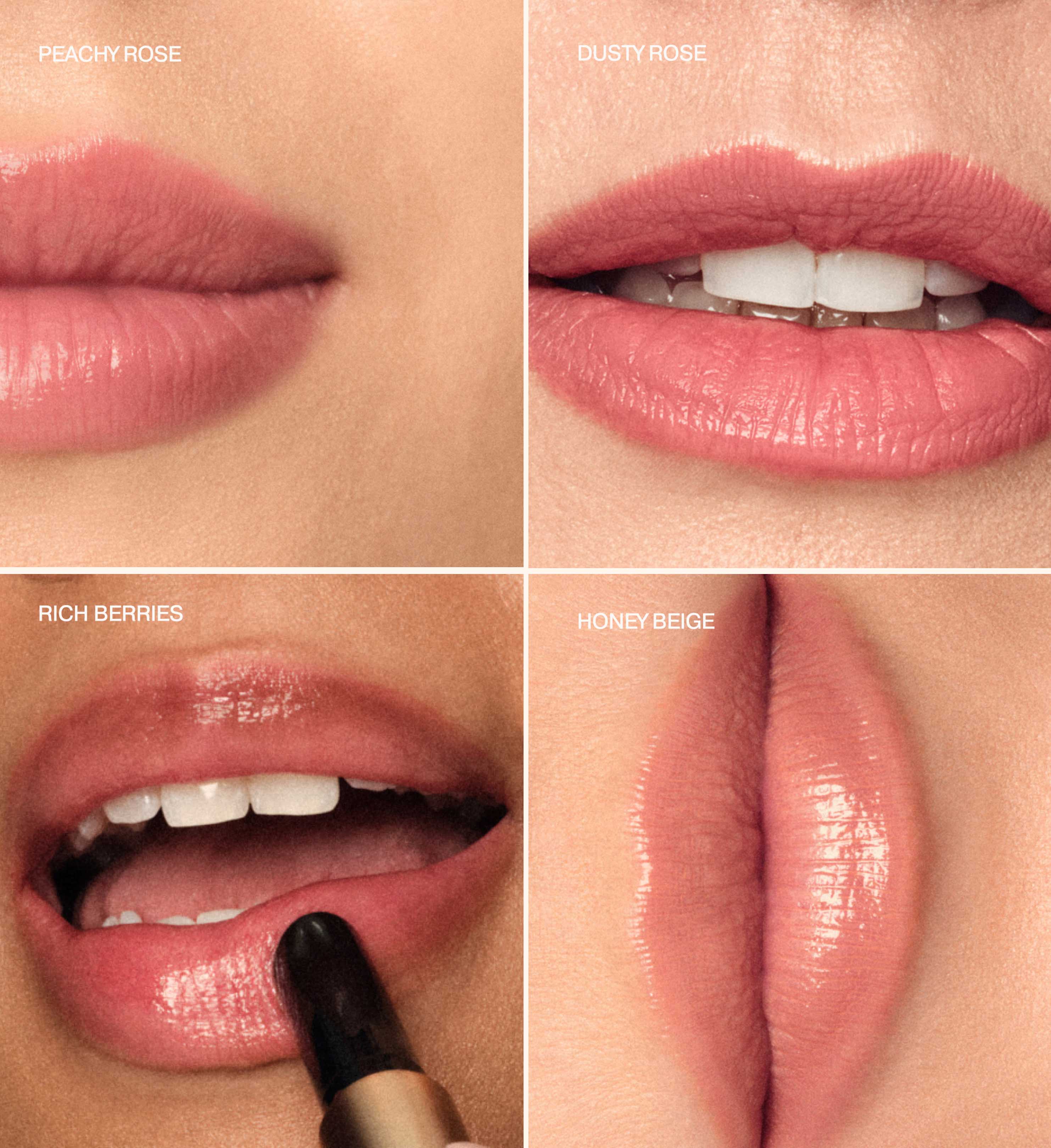 PEACHY ROSE

DUSTY ROSE

RICH BERRIES

HONEY BEIGE